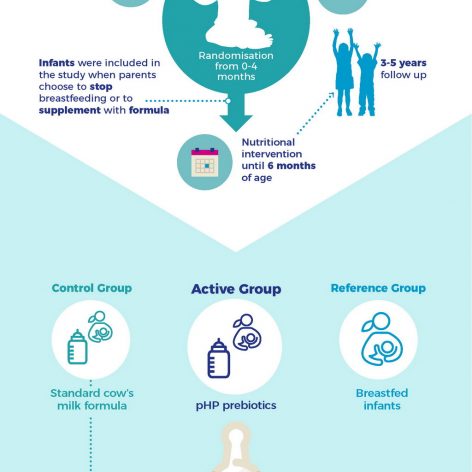 Randomisation from 0-4 months

Infants were included in the study when parents choose to stop breastfeeding or to supplement with formula

3-5 years follow up

Nutritional intervention until 6 months of age

Control Group

Standard cow's milk formula

Active Group

pHP prebiotics

Reference Group

Breastfed infants