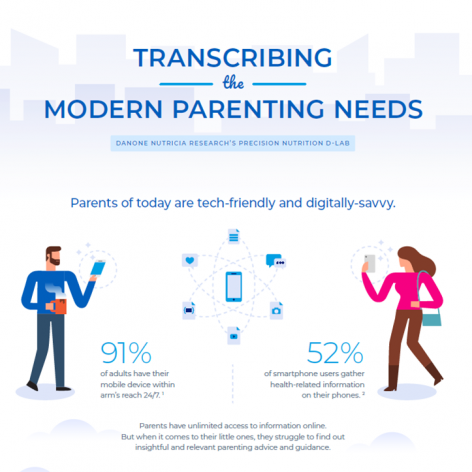 TRANSCRIBING
the
MODERN PARENTING NEEDS

DANONE NUTRICIA RESEARCH'S PRECISION NUTRITION D-LAB

Parents of today are tech-friendly and digitally-savvy.

91%
of adults have their mobile device within arm's reach 24/7. $^1$

52%
of smartphone users gather health-related information on their phones. $^2$

Parents have unlimited access to information online. But when it comes to their little ones, they struggle to find out insightful and relevant parenting advice and guidance.